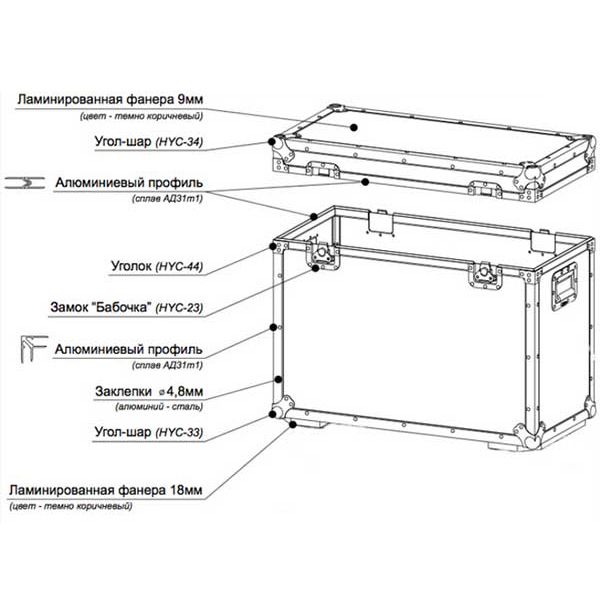 Ламинированная фанера 9мм
(цвет - темно коричневый)

Угол-шар (HYC-34)

Алюминиевый профиль
(сплав АД31т1)

Уголок (HYC-44)

Замок "Бабочка" (HYC-23)

Алюминиевый профиль
(сплав АД31т1)

Заклепки ⌀4,8мм
(алюминий - сталь)

Угол-шар (HYC-33)

Ламинированная фанера 18мм
(цвет - темно коричневый)