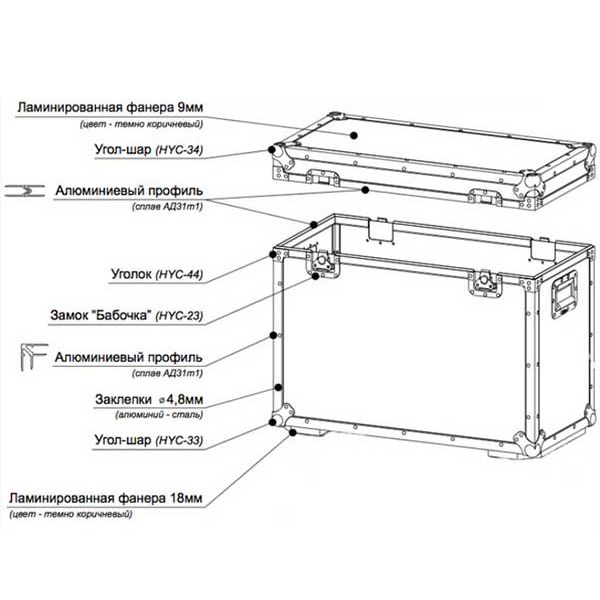 Ламинированная фанера 9мм
(цвет - темно коричневый)

Угол-шар (HYC-34)

Алюминиевый профиль
(сплав АД31т1)

Уголок (HYC-44)

Замок "Бабочка" (HYC-23)

Алюминиевый профиль
(сплав АД31т1)

Заклепки ⌀4,8мм
(алюминий - сталь)

Угол-шар (HYC-33)

Ламинированная фанера 18мм
(цвет - темно коричневый)